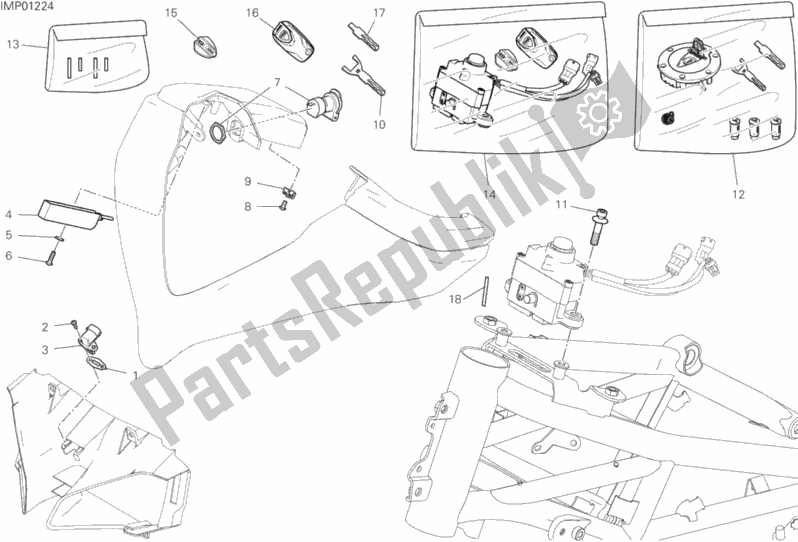 IMP01224

13
15
16
17
7
10
9
8
4
5
6
2
3
1
14
12
11
18

PartsRepublik